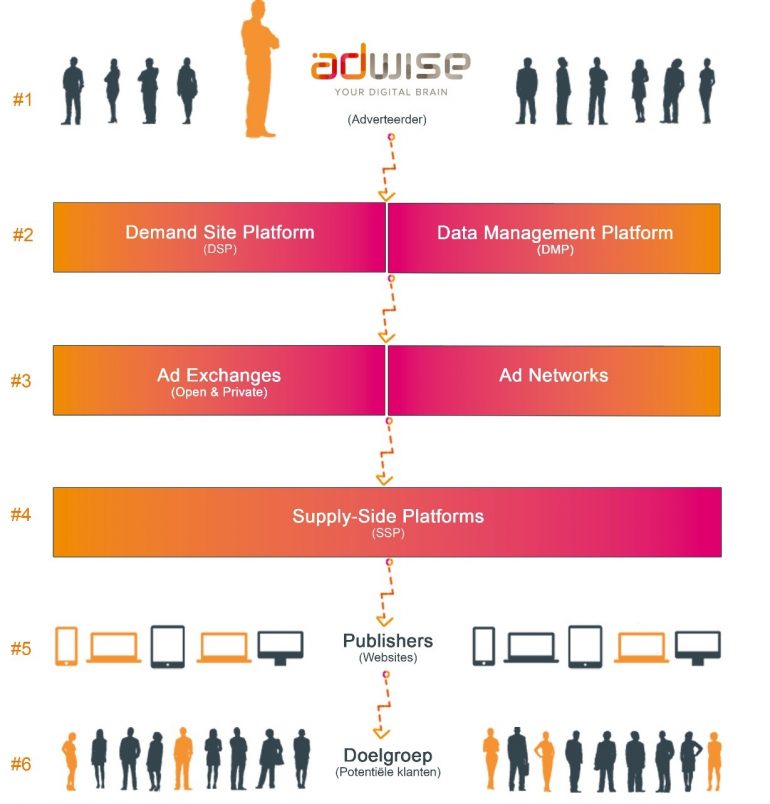 #1

adwise
YOUR DIGITAL BRAIN
(Adverteerder)

#2

Demand Site Platform
(DSP)

Data Management Platform
(DMP)

#3

Ad Exchanges
(Open & Private)

Ad Networks

#4

Supply-Side Platforms
(SSP)

#5

Publishers
(Websites)

#6

Doelgroep
(Potentiële klanten)